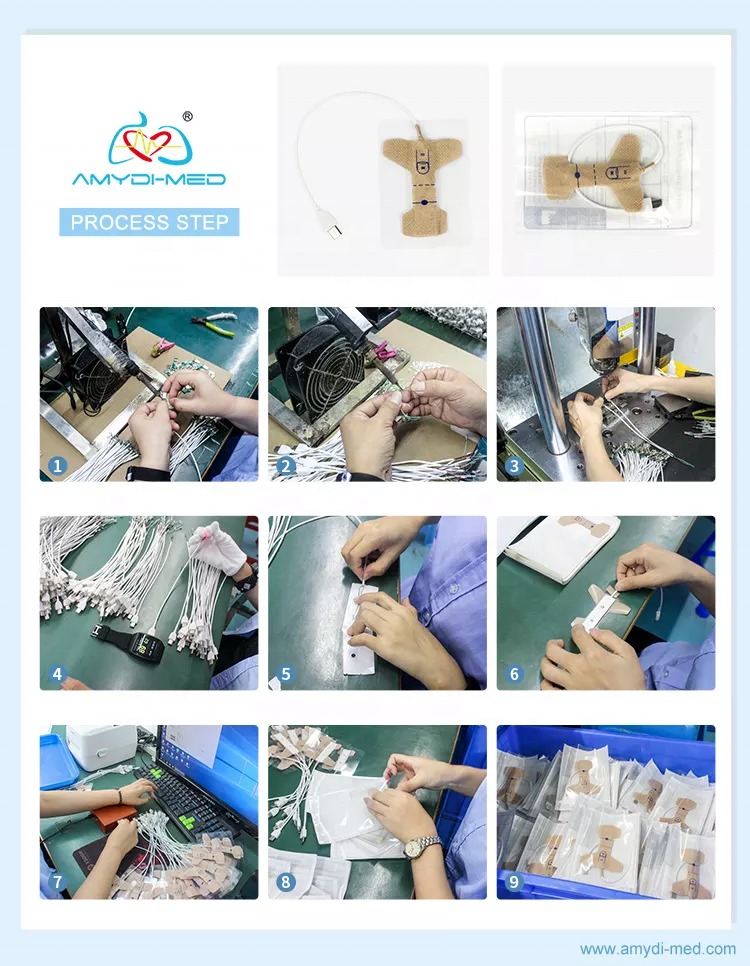 ®
AMYDI-MED

PROCESS STEP

1

2

3

4

5

6

7

8

9

www.amydi-med.com